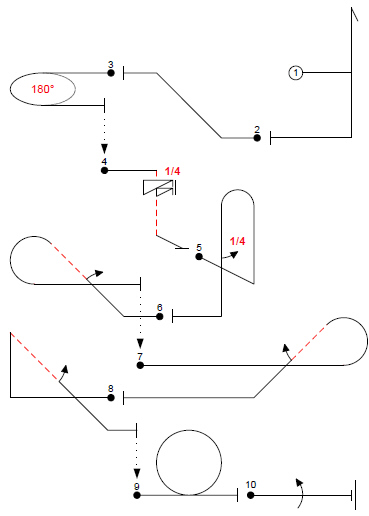 3
180°
1
2
4
1/4
5
1/4
6
7
8
9
10